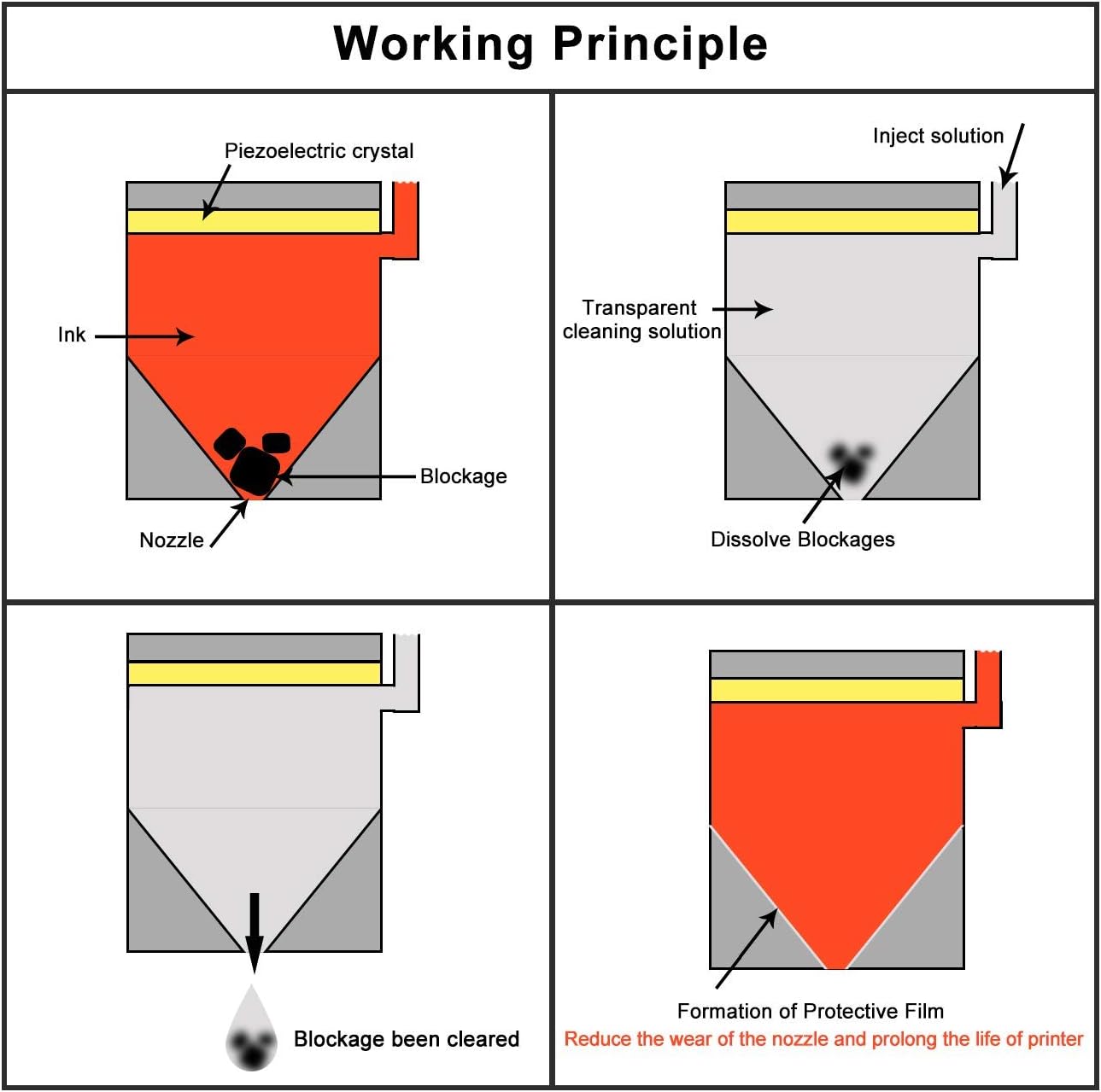 Working Principle

Piezoelectric crystal

Ink

Blockage

Nozzle

Inject solution

Transparent cleaning solution

Dissolve Blockages

Blockage been cleared

Formation of Protective Film

Reduce the wear of the nozzle and prolong the life of printer